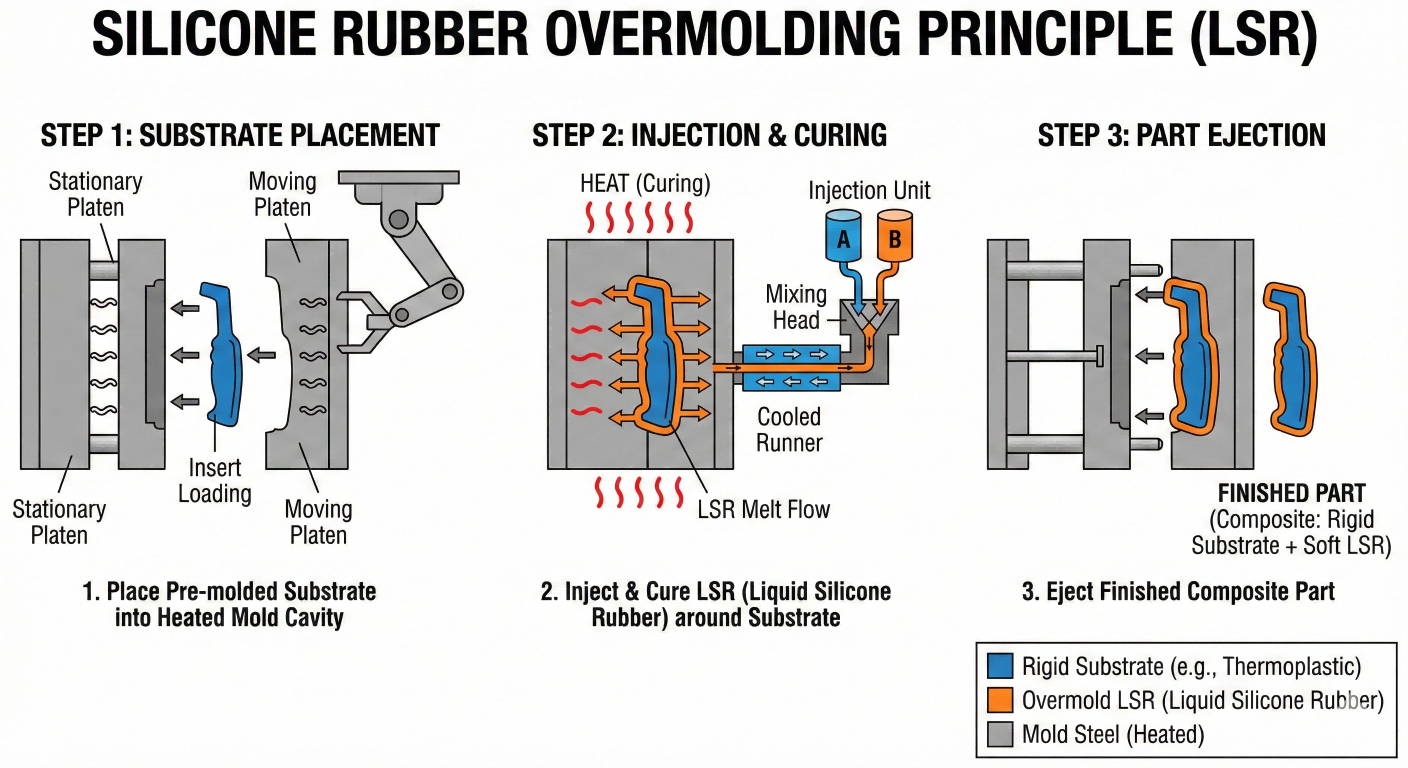 SILICONE RUBBER OVERMOLDING PRINCIPLE (LSR)

STEP 1: SUBSTRATE PLACEMENT

Stationary Platen

Moving Platen

Insert Loading

Stationary Platen

Moving Platen

1. Place Pre-molded Substrate into Heated Mold Cavity

STEP 2: INJECTION & CURING

HEAT (Curing)

Injection Unit

A

B

Mixing Head

Cooled Runner

LSR Melt Flow

2. Inject & Cure LSR (Liquid Silicone Rubber) around Substrate

STEP 3: PART EJECTION

FINISHED PART
(Composite: Rigid Substrate + Soft LSR)

3. Eject Finished Composite Part

Rigid Substrate (e.g., Thermoplastic)
Overmold LSR (Liquid Silicone Rubber)
Mold Steel (Heated)