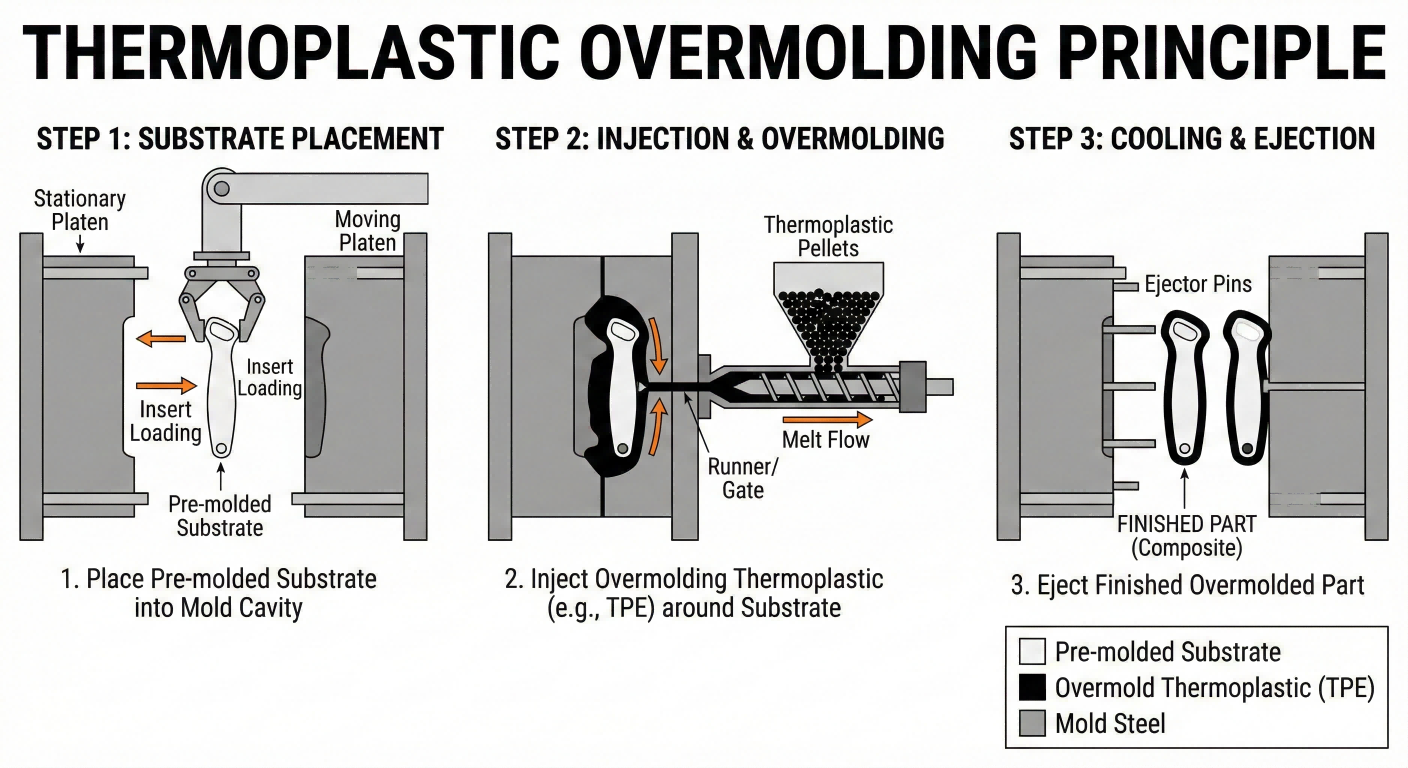 THERMOPLASTIC OVERMOLDING PRINCIPLE

STEP 1: SUBSTRATE PLACEMENT

Stationary Platen

Moving Platen

Insert Loading

Insert Loading

Pre-molded Substrate

1. Place Pre-molded Substrate into Mold Cavity

STEP 2: INJECTION & OVERMOLDING

Thermoplastic Pellets

Melt Flow

Runner/ Gate

2. Inject Overmolding Thermoplastic (e.g., TPE) around Substrate

STEP 3: COOLING & EJECTION

Ejector Pins

FINISHED PART (Composite)

3. Eject Finished Overmolded Part

Pre-molded Substrate
Overmold Thermoplastic (TPE)
Mold Steel