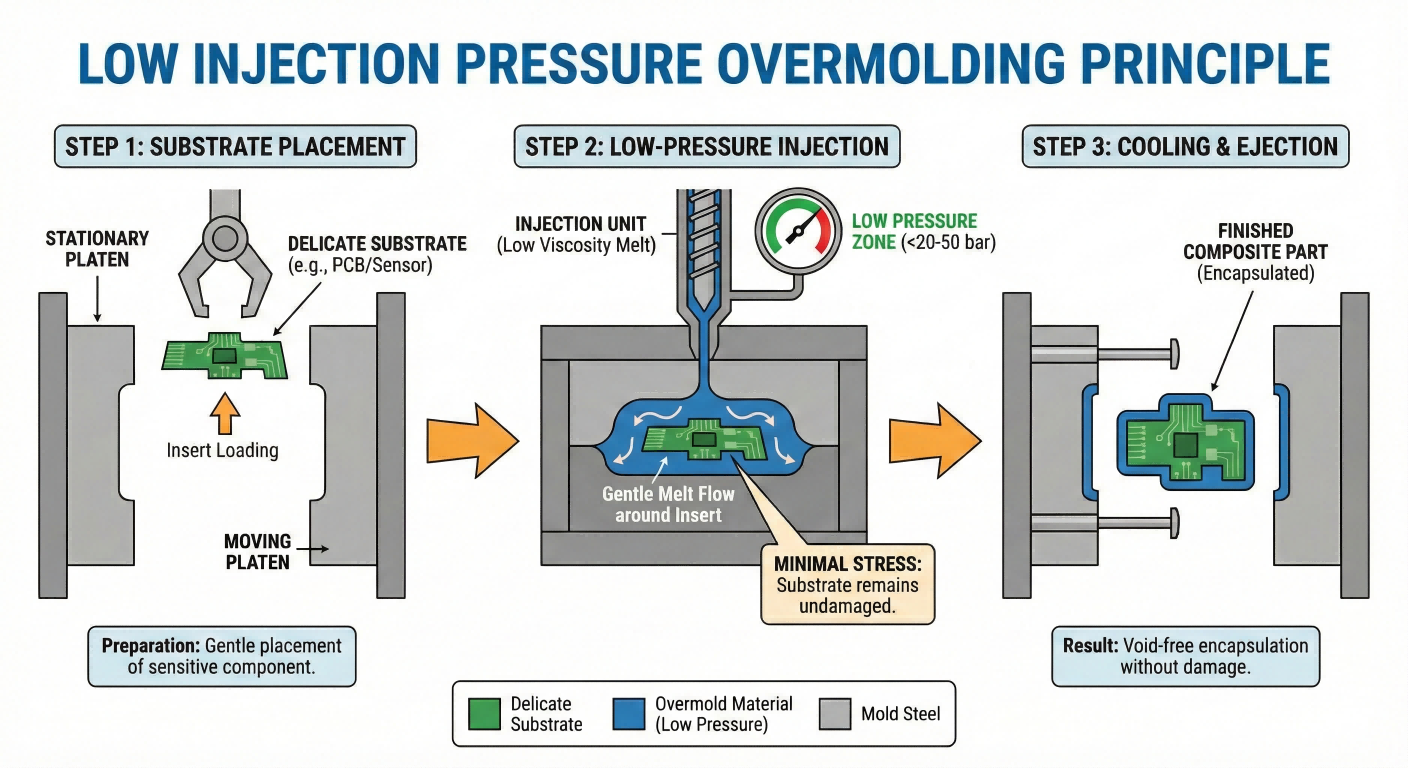 LOW INJECTION PRESSURE OVERMOLDING PRINCIPLE

STEP 1: SUBSTRATE PLACEMENT

STATIONARY PLATEN

DELICATE SUBSTRATE (e.g., PCB/Sensor)

Insert Loading

MOVING PLATEN

Preparation: Gentle placement of sensitive component.

STEP 2: LOW-PRESSURE INJECTION

INJECTION UNIT (Low Viscosity Melt)

LOW PRESSURE ZONE (<20-50 bar)

Gentle Melt Flow around Insert

MINIMAL STRESS: Substrate remains undamaged.

STEP 3: COOLING & EJECTION

FINISHED COMPOSITE PART (Encapsulated)

Result: Void-free encapsulation without damage.

Delicate Substrate

Overmold Material (Low Pressure)

Mold Steel